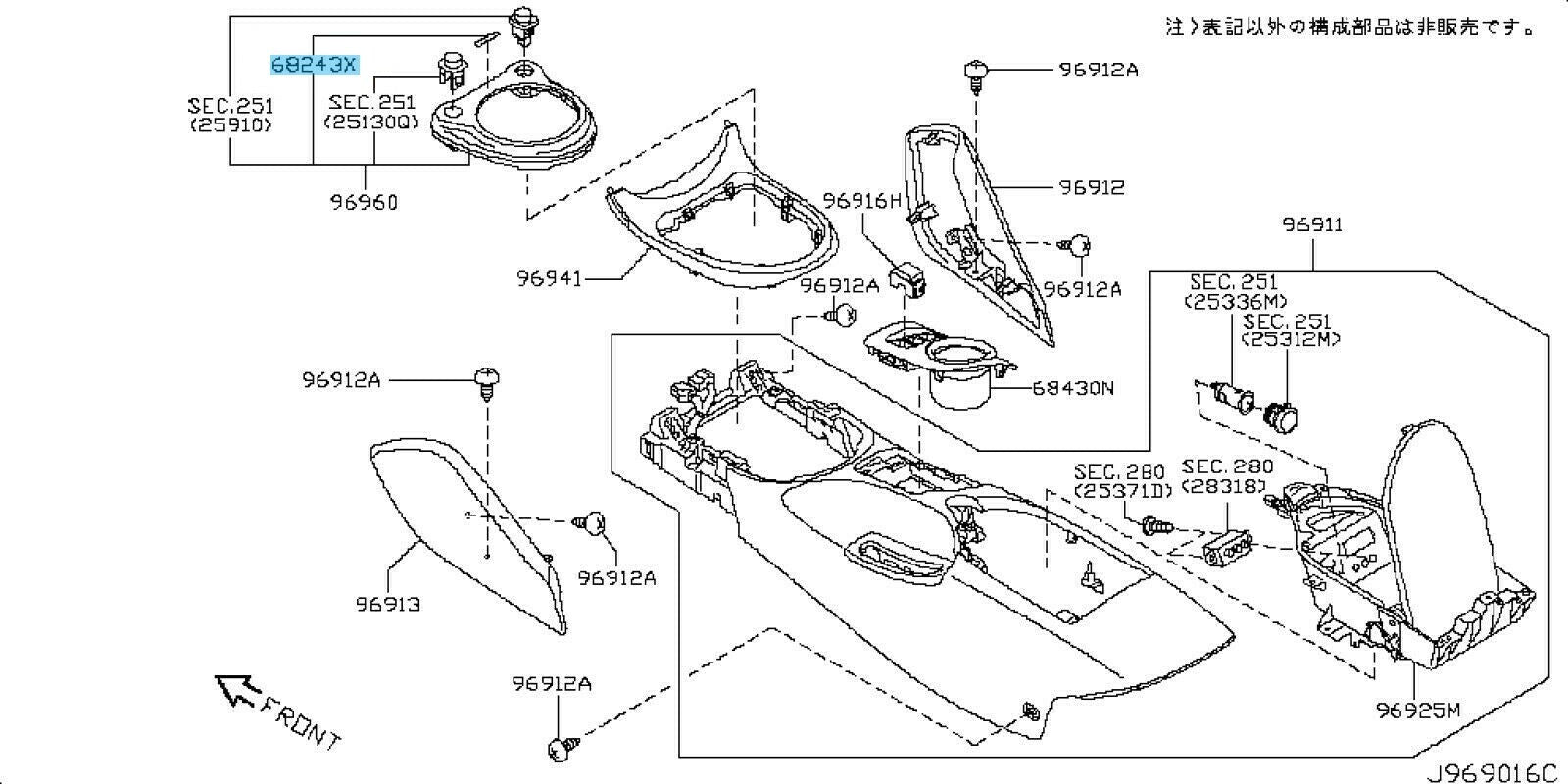 注）表記以外の構成部品は非販売です。

68243X

SEC.251 (25910)

SEC.251 (25130Q)

96960

96912A

96912

96916H

96941

96912A

96912A

96911

SEC.251 (25336M)

SEC.251 (25312M)

68430N

96912A

SEC.280 (25371D)

SEC.280 (28318)

96912A

96913

96912A

FRONT

96925M

J969016C