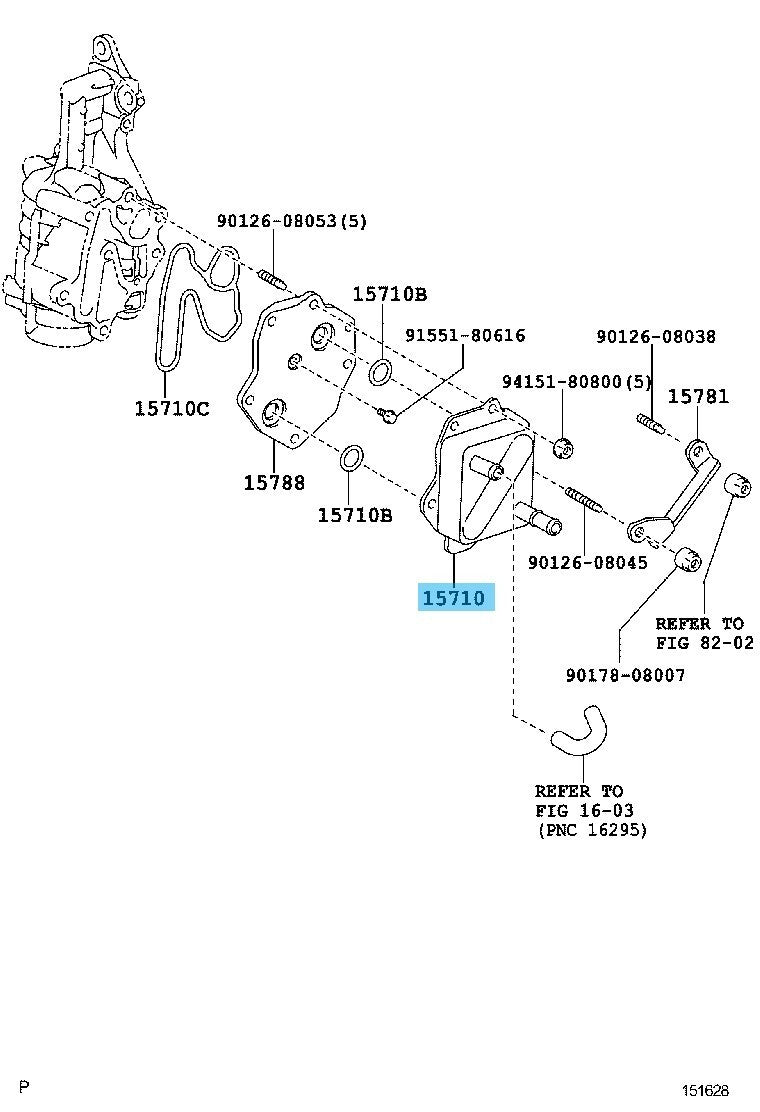 90126-08053(5)

15710B

91551-80616

90126-08038

94151-80800(5)

15781

15710C

15788

15710B

90126-08045

15710

REFER TO
FIG 82-02

90178-08007

REFER TO
FIG 16-03
(PNC 16295)

P

151628