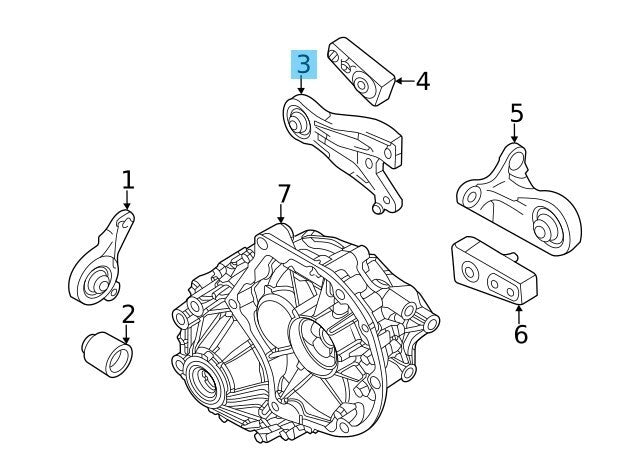 3
4
5
1
7
2
6