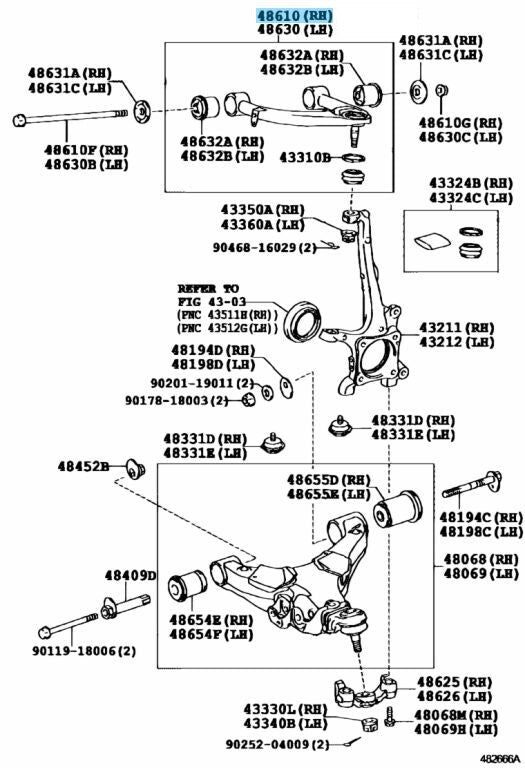 48610 (RH)
48630 (LH)

48631A (RH)
48631C (LH)

48632A (RH)
48632B (LH)

48631A (RH)
48631C (LH)

48610G (RH)
48630C (LH)

48610F (RH)
48630B (LH)

48632A (RH)
48632B (LH)

43310B

43324B (RH)
43324C (LH)

43350A (RH)
43360A (LH)

90468-16029 (2)

REFER TO
FIG 43-03
(PNC 43511H (RH))
(PNC 43512G (LH))

43211 (RH)
43212 (LH)

48194D (RH)
48198D (LH)

90201-19011 (2)

90178-18003 (2)

48331D (RH)
48331E (LH)

48331D (RH)
48331E (LH)

48452B

48655D (RH)
48655E (LH)

48194C (RH)
48198C (LH)

48068 (RH)
48069 (LH)

48409D

48654E (RH)
48654F (LH)

90119-18006 (2)

48625 (RH)
48626 (LH)

43330L (RH)
43340B (LH)

48068M (RH)
48069H (LH)

90252-04009 (2)

482666A