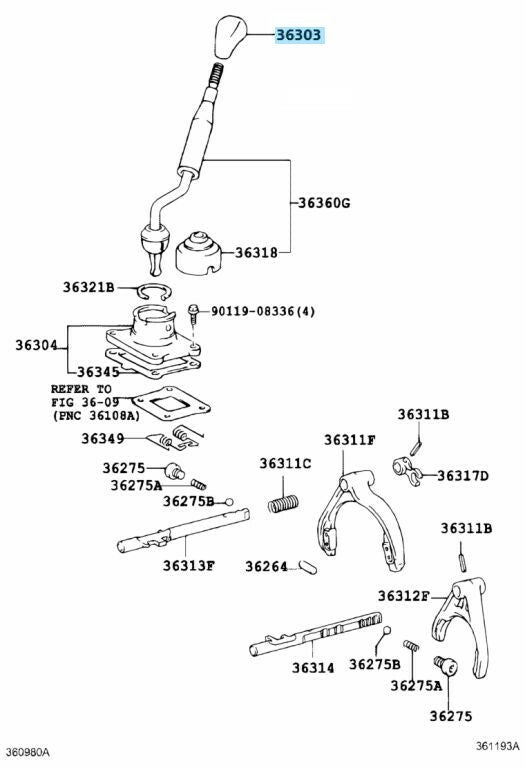 36303

36360G

36318

36321B

90119-08336(4)

36304

36345

REFER TO FIG 36-09 (PNC 36108A)

36349

36275

36275A

36275B

36311C

36311F

36311B

36317D

36313F

36264

36311B

36312F

36314

36275B

36275A

36275

360980A

361193A