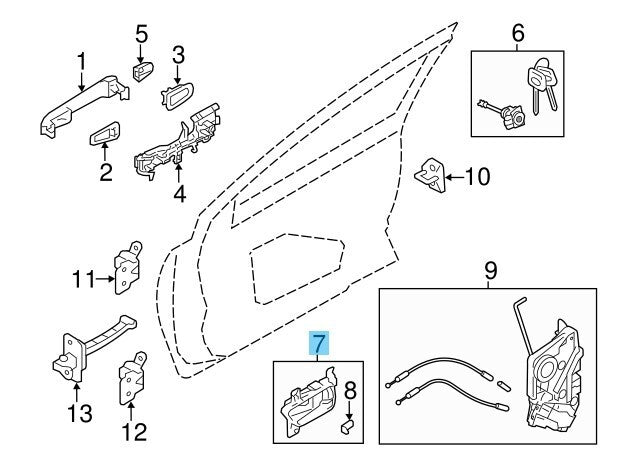 1
5
3
6
2
4
10
11
9
7
8
13
12