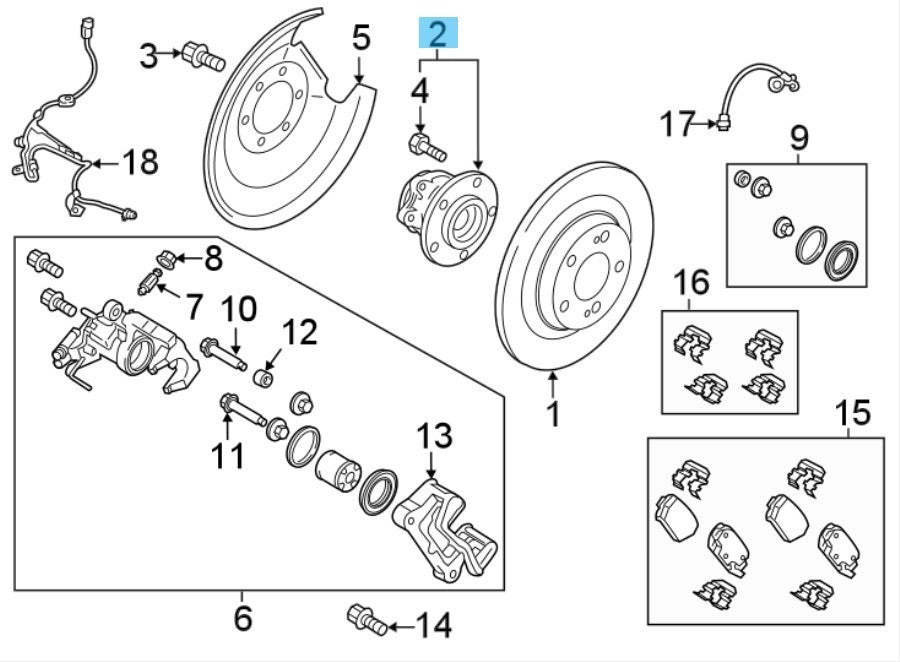 3
5
2
4
17
9
18
8
7
10
12
16
1
11
13
15
6
14