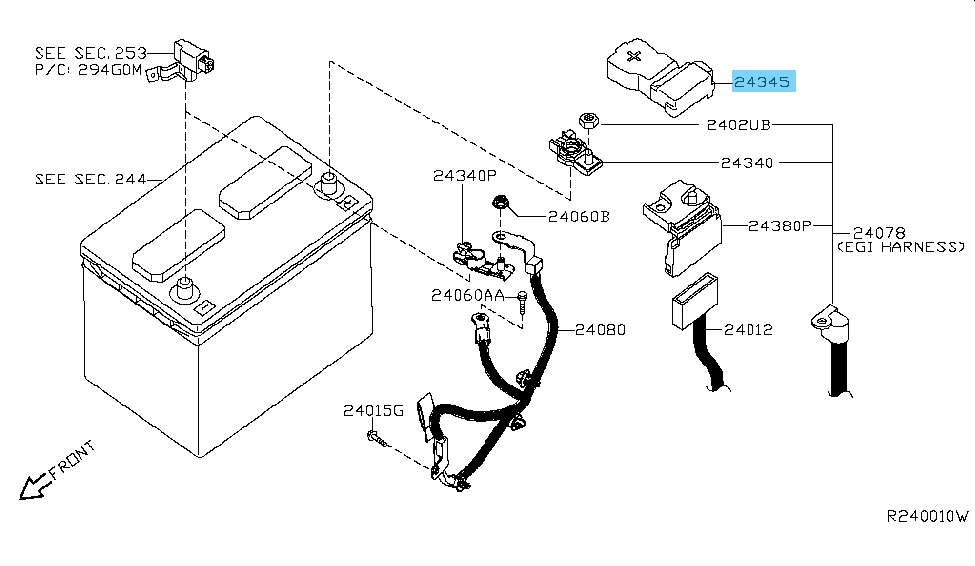 SEE SEC.253
P/C: 294G0M

SEE SEC.244

24345

2402UB

24340

24340P

24060B

24380P

24078
(EGI HARNESS)

24060AA

24080

24012

24015G

FRONT

R240010W