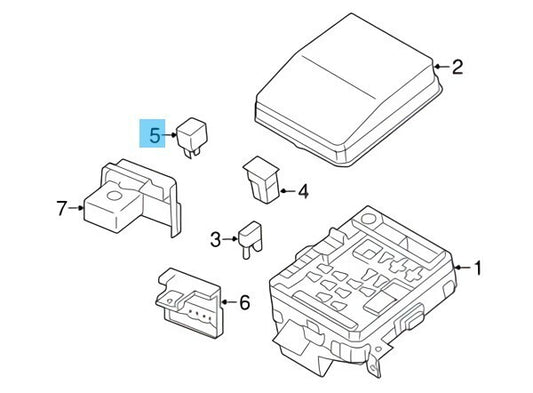 2
5
4
7
3
1
6