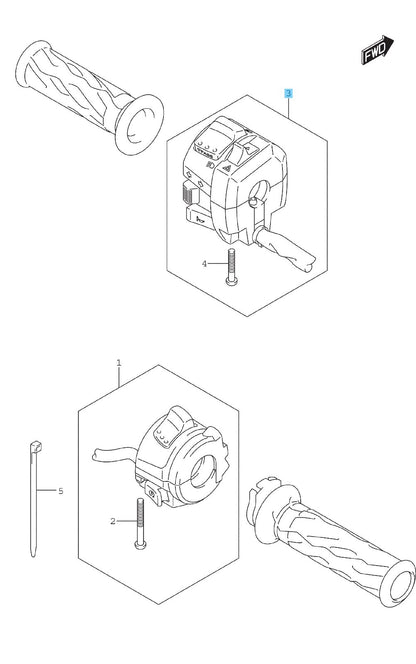 FWD

3

4

1

5

2