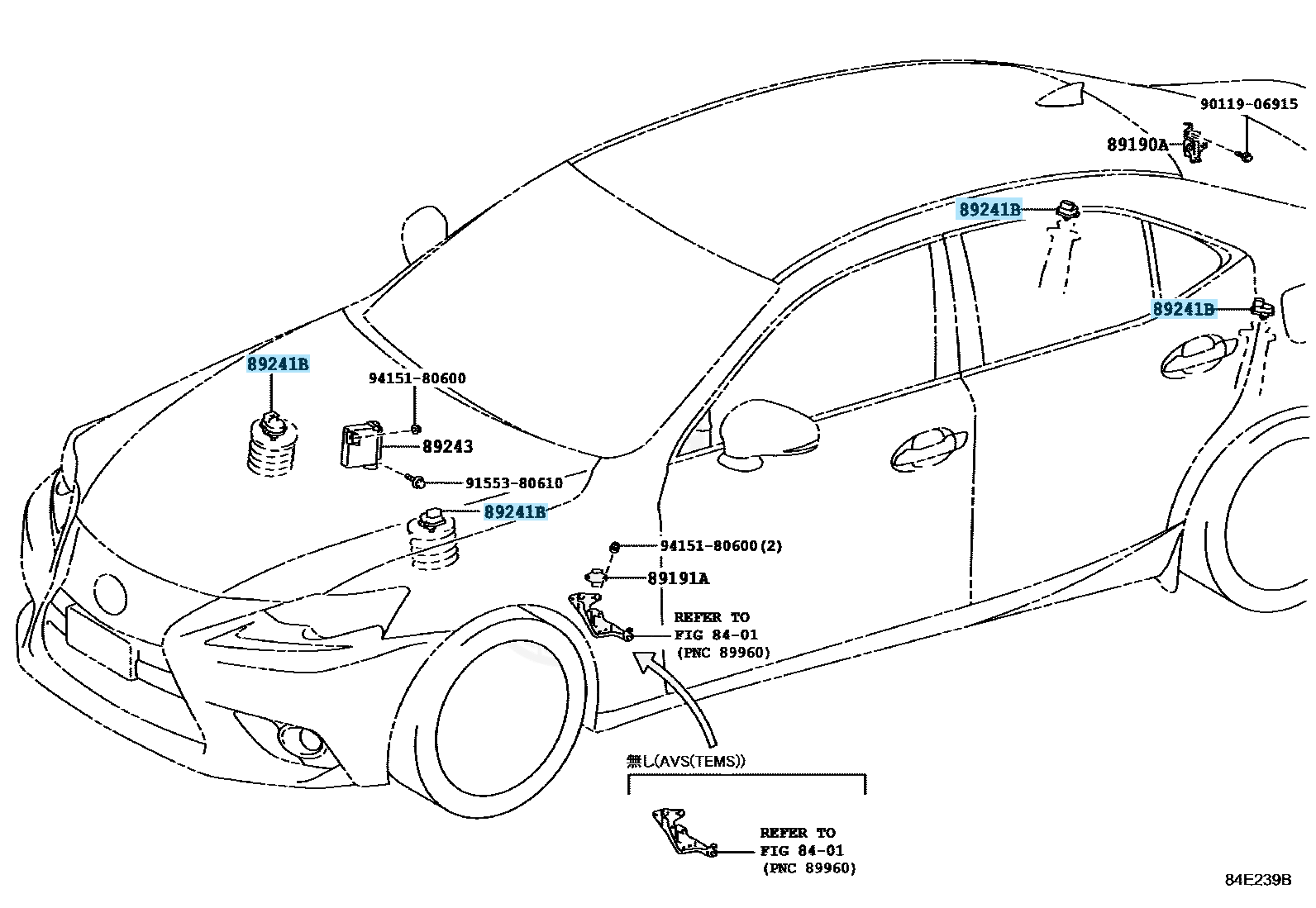 90119-06915
89190A
89241B
89241B
89241B
94151-80600
89243
91553-80610
89241B
94151-80600(2)
89191A
REFER TO
FIG 84-01
(PNC 89960)
無し(AVS(TEMS))
REFER TO
FIG 84-01
(PNC 89960)
84E239B