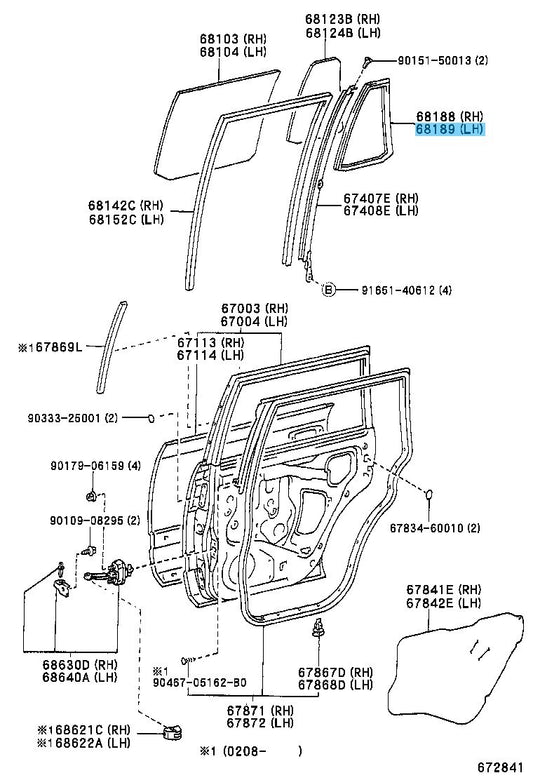 68103 (RH)
68104 (LH)

68123B (RH)
68124B (LH)

90151-50013 (2)

68188 (RH)
68189 (LH)

68142C (RH)
68152C (LH)

67407E (RH)
67408E (LH)

B 91651-40612 (4)

67003 (RH)
67004 (LH)

※167869L

67113 (RH)
67114 (LH)

90333-25001 (2)

90179-06159 (4)

90109-08295 (2)

67834-60010 (2)

67841E (RH)
67842E (LH)

68630D (RH)
68640A (LH)

※1
90467-05162-B0

67867D (RH)
67868D (LH)

67871 (RH)
67872 (LH)

※168621C (RH)
※168622A (LH)

※1 (0208-     )

672841