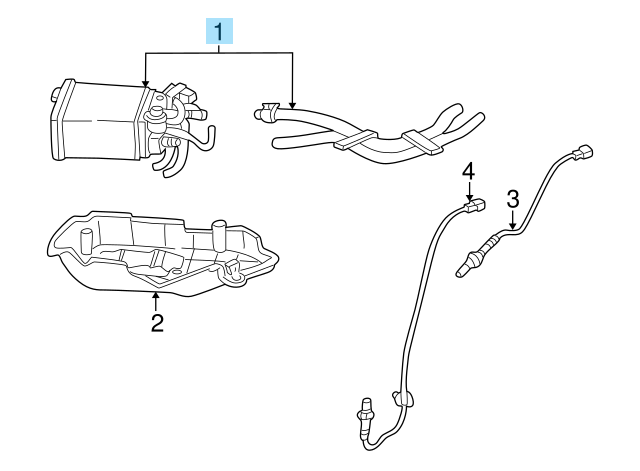 1
4
3
2