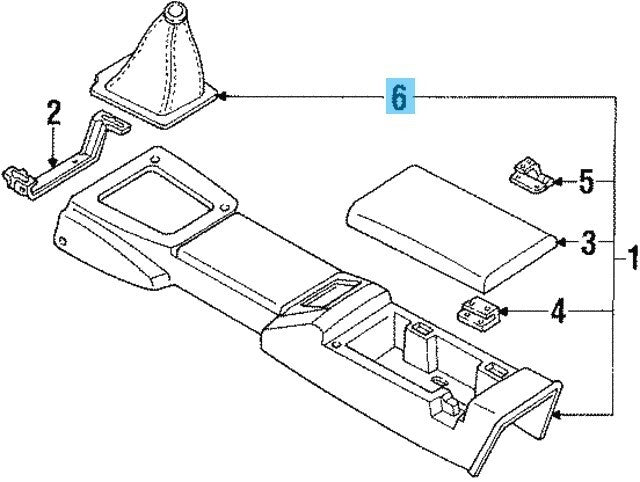 6
2
5
3
1
4