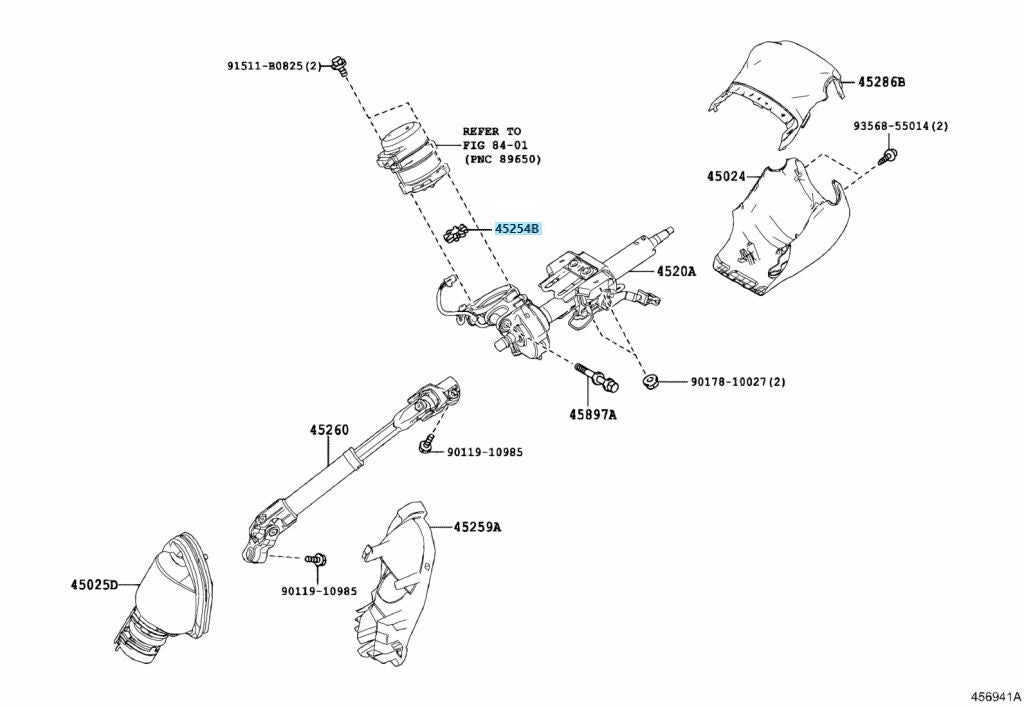 91511-B0825(2)

REFER TO FIG 84-01 (PNC 89650)

45286B

93568-55014(2)

45024

45254B

4520A

90178-10027(2)

45897A

45260

90119-10985

45259A

45025D

90119-10985

456941A