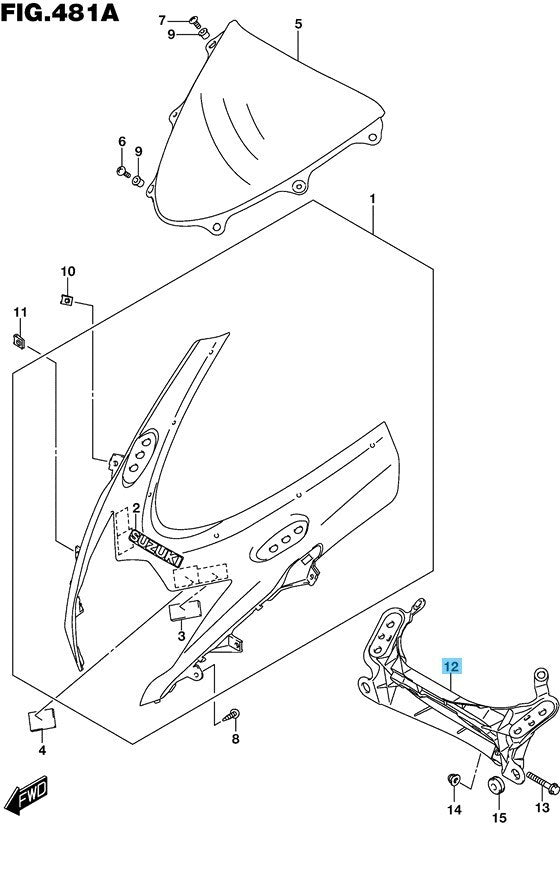 FIG.481A

7
9
5
6
9
1
10
11
2
SUZUKI
3
4
8
12
14
15
13
FWD