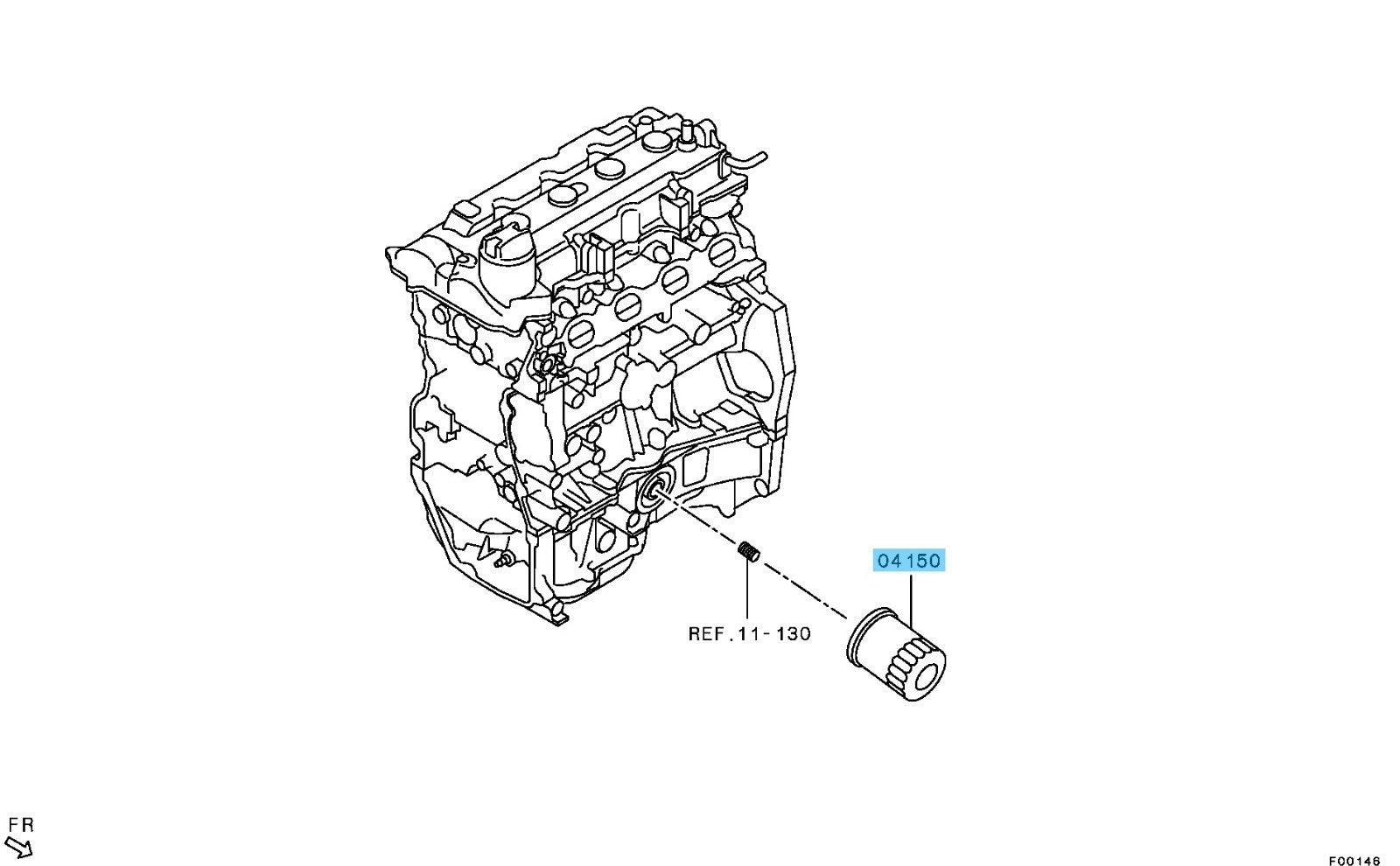 04150

REF.11-130

FR

F00146