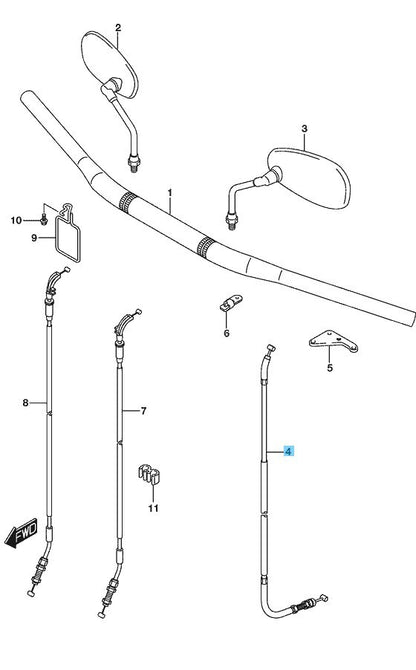 2
3
1
10
9
6
5
8
7
4
11
FWD