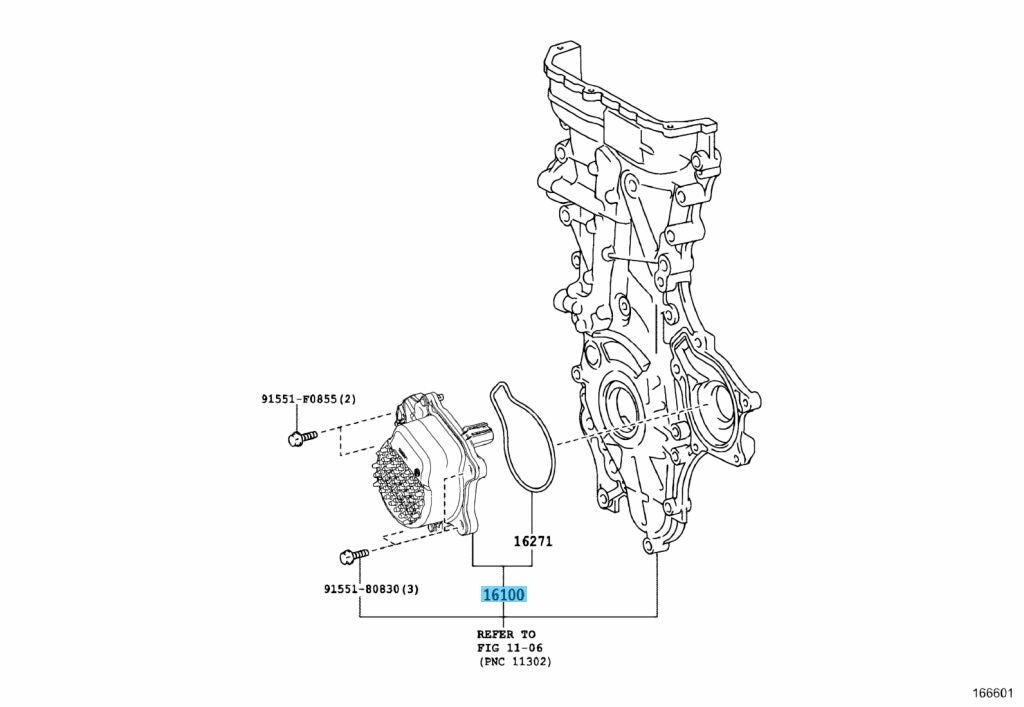 91551-F0855(2)

16271

91551-80830(3)

16100

REFER TO
FIG 11-06
(PNC 11302)

166601