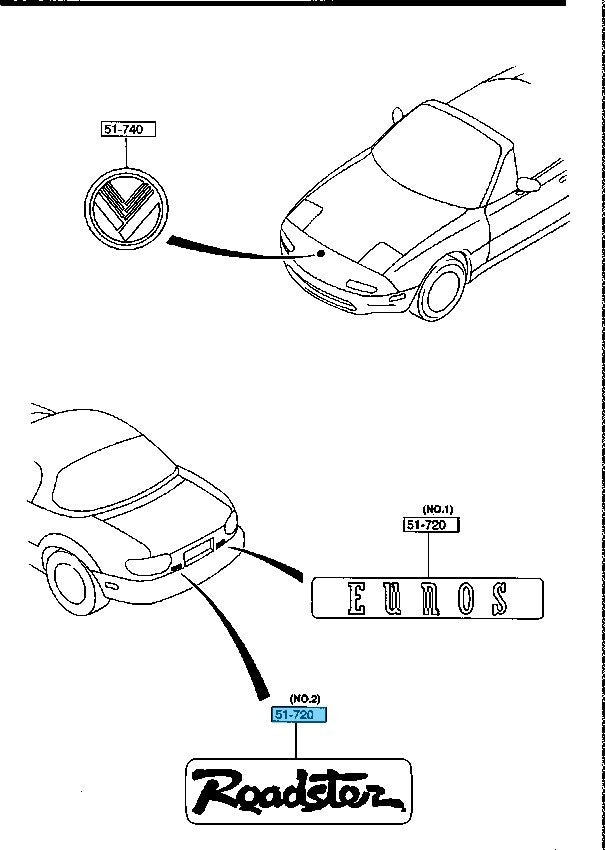 51-740

(NO.1)
51-720

EUNOS

(NO.2)
51-720

Roadster