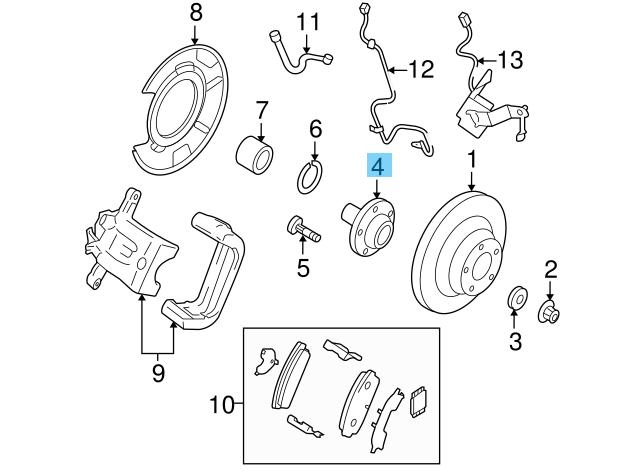 8
11
12
13
7
6
4
1
5
2
3
9
10