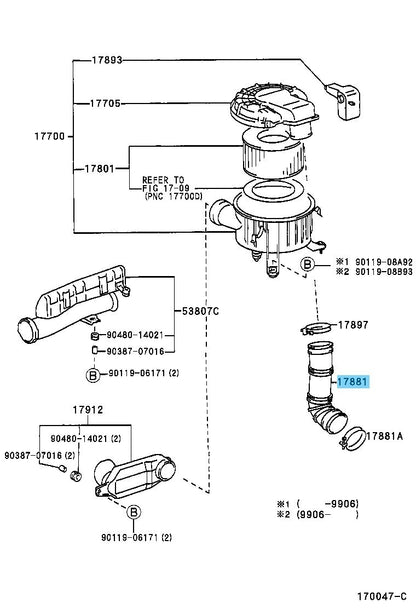 17893

17705

17700

17801

REFER TO FIG 17-09 (PNC 17700D)

B ※1 90119-08A92 ※2 90119-08B93

53807C

90480-14021

90387-07016

B 90119-06171 (2)

17897

17881

17881A

17912

90480-14021 (2)

90387-07016 (2)

B

90119-06171 (2)

※1 (   -9906)
※2 (9906-   )

170047-C