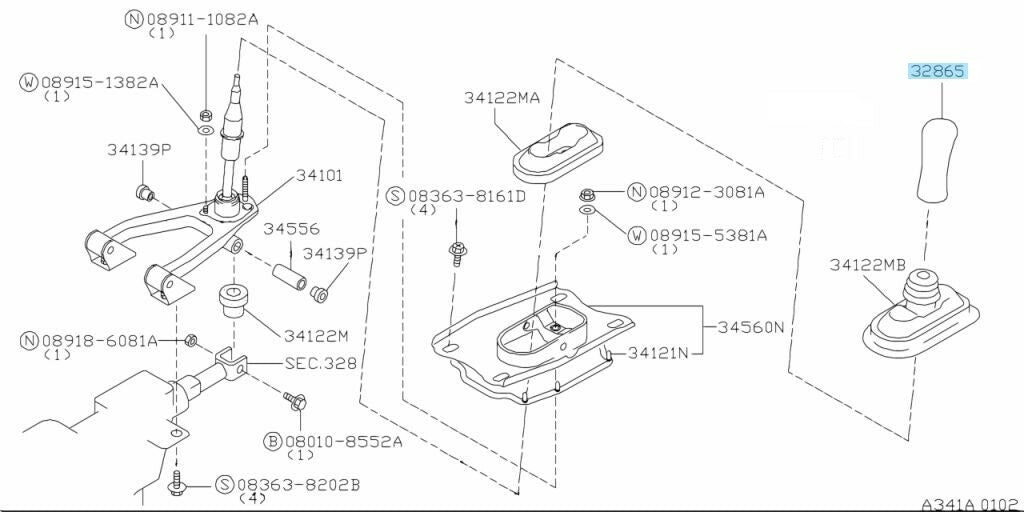 Ⓝ08911-1082A
(1)

Ⓦ08915-1382A
(1)

34139P

34101

34556

34139P

34122M

Ⓝ08918-6081A
(1)

SEC.328

Ⓑ08010-8552A
(1)

Ⓢ08363-8202B
(4)

34122MA

Ⓢ08363-8161D
(4)

Ⓝ08912-3081A
(1)

Ⓦ08915-5381A
(1)

34560N

34121N

32865

34122MB

A341A 0102