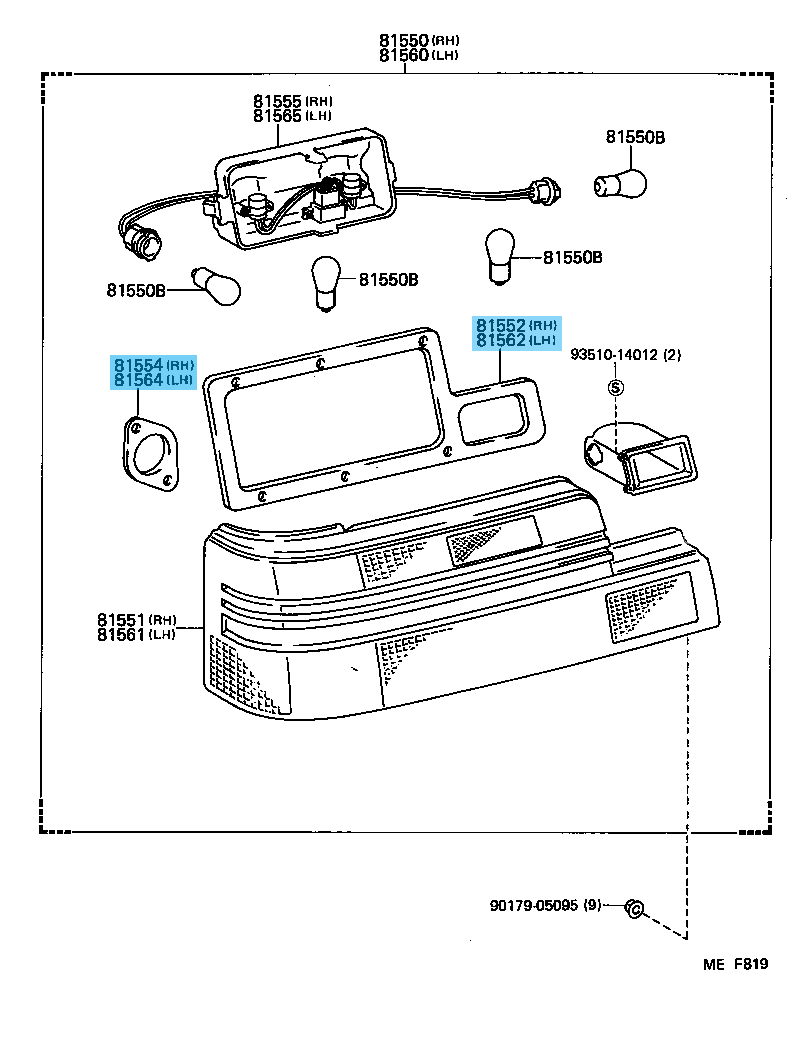 81550 (RH)
81560 (LH)

81555 (RH)
81565 (LH)

81550B

81550B

81550B

81550B

81552 (RH)
81562 (LH)

81554 (RH)
81564 (LH)

93510-14012 (2)

S

81551 (RH)
81561 (LH)

90179-05095 (9)

ME F819