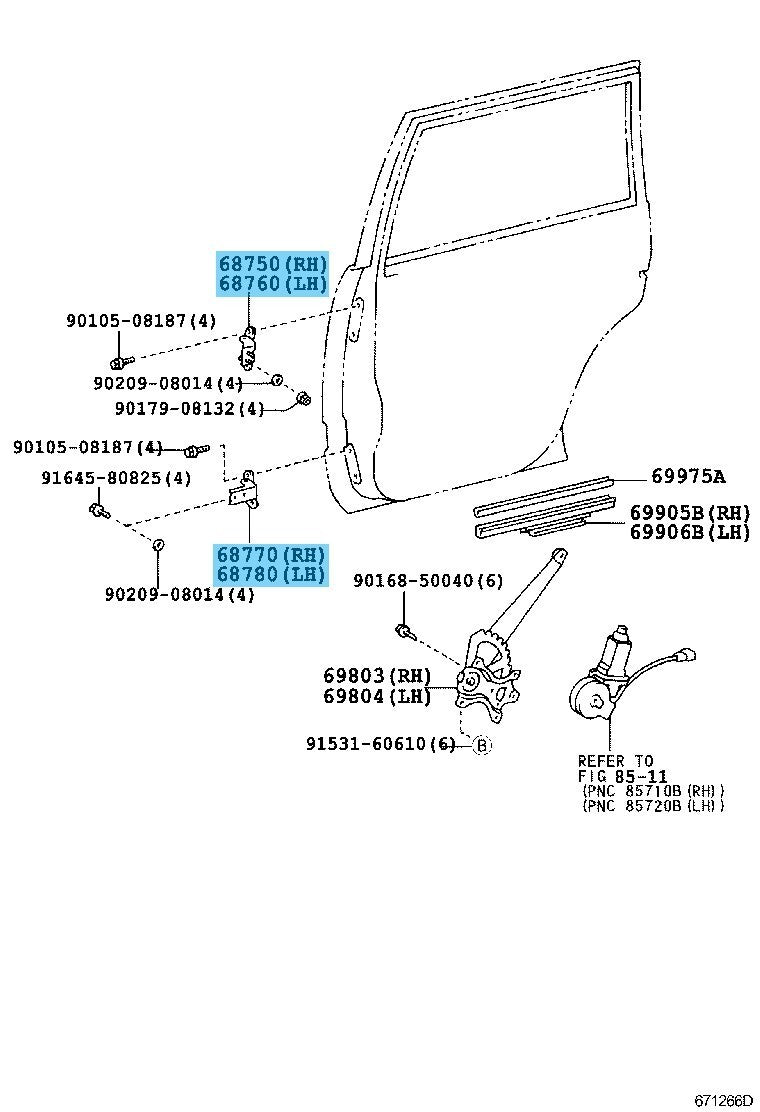 68750(RH)
68760(LH)

90105-08187(4)

90209-08014(4)

90179-08132(4)

90105-08187(4)

91645-80825(4)

68770(RH)
68780(LH)

90209-08014(4)

69975A

69905B(RH)
69906B(LH)

90168-50040(6)

69803(RH)
69804(LH)

91531-60610(6) B

REFER TO
FIG 85-11
(PNC 85710B(RH))
(PNC 85720B(LH))

671266D