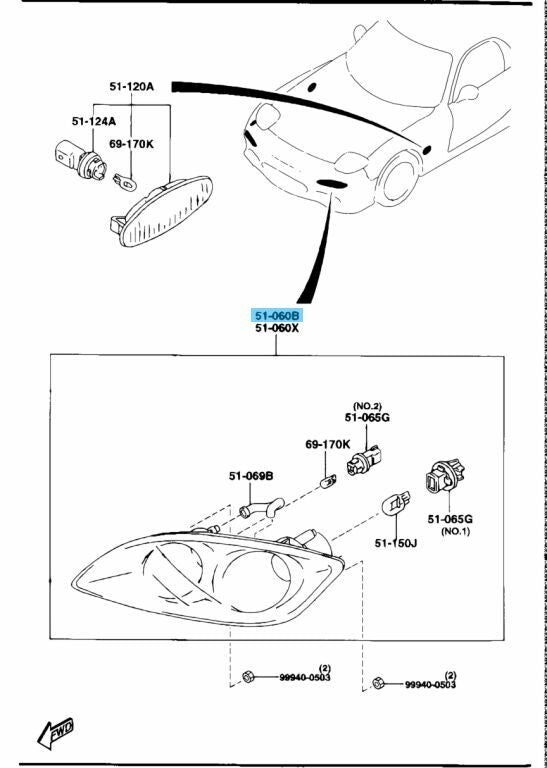 51-120A
51-124A
69-170K

51-060B
51-060X

(NO.2)
51-065G
69-170K
51-069B
51-065G
(NO.1)
51-150J

(2)
99940-0503
(2)
99940-0503

FWD