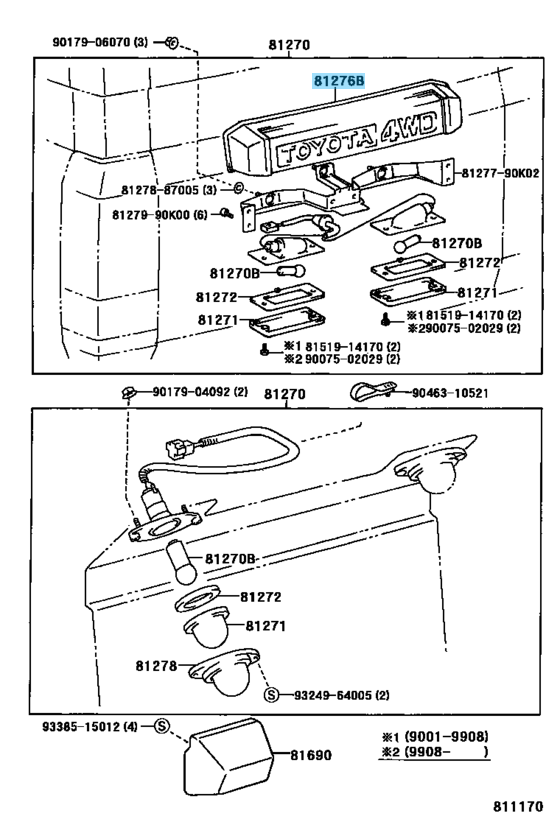 90179-06070 (3)
81270
81276B
TOYOTA 4WD
81277-90K02
81278-87005 (3)
81279-90K00 (6)
81270B
81270B
81272
81272
81271
81271
※1 81519-14170 (2)
※2 90075-02029 (2)
※1 81519-14170 (2)
※2 90075-02029 (2)
90179-04092 (2)
81270
90463-10521
81270B
81272
81271
81278
S 93249-64005 (2)
93385-15012 (4) S
81690
※1 (9001-9908)
※2 (9908- )
811170