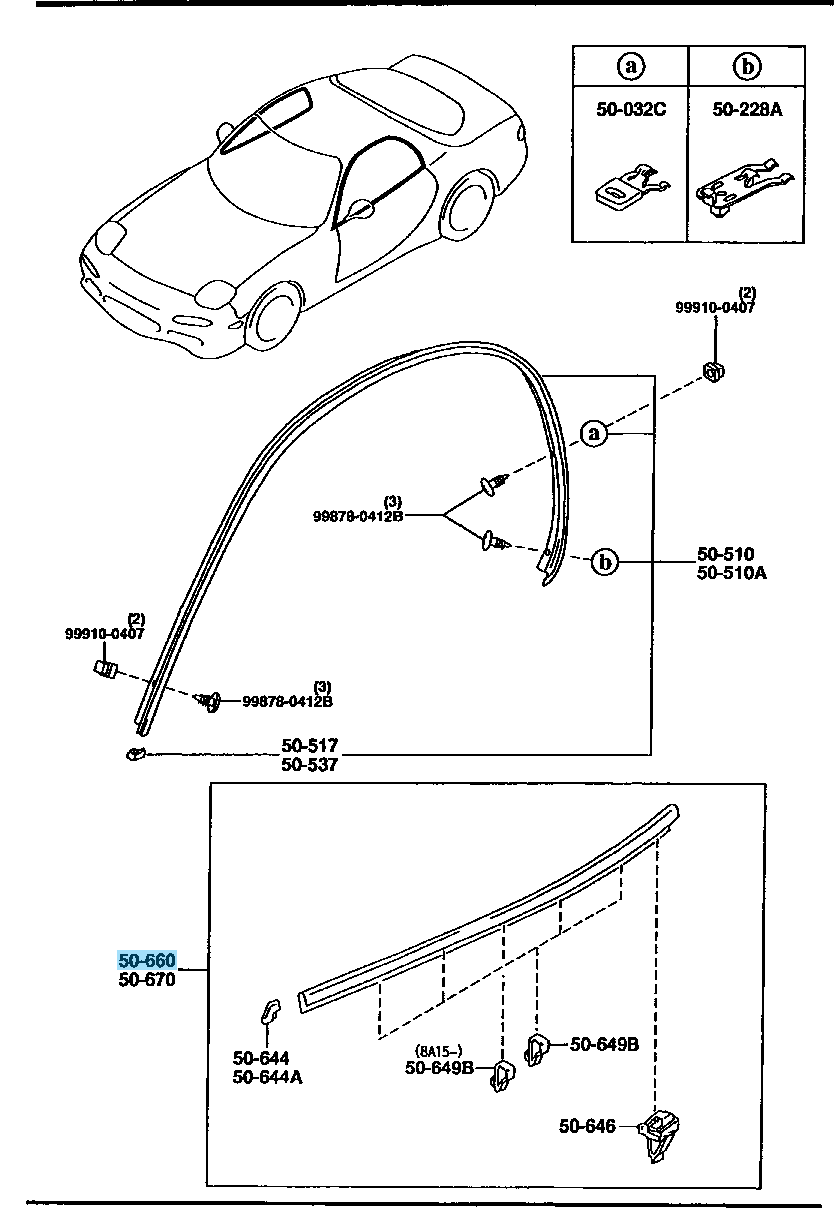 | a | b |
|---|---|
| 50-032C | 50-228A |

(2)
99910-0407

a

(3)
99878-0412B

b

50-510
50-510A

(2)
99910-0407

(3)
99878-0412B

50-517
50-537

50-660
50-670

50-644
50-644A

(8A15–)
50-649B

50-649B

50-646