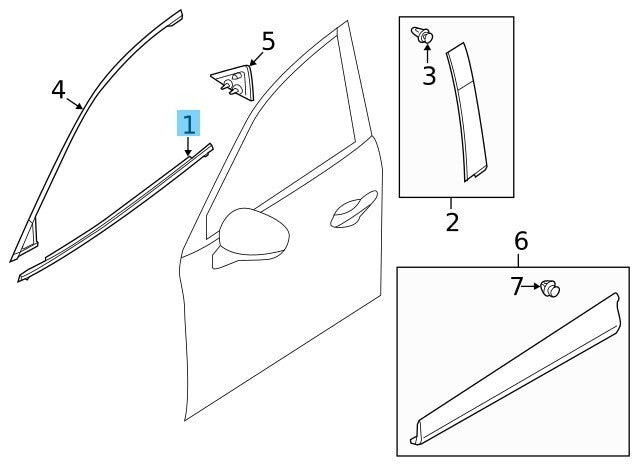 4
5
1
3
2
6
7