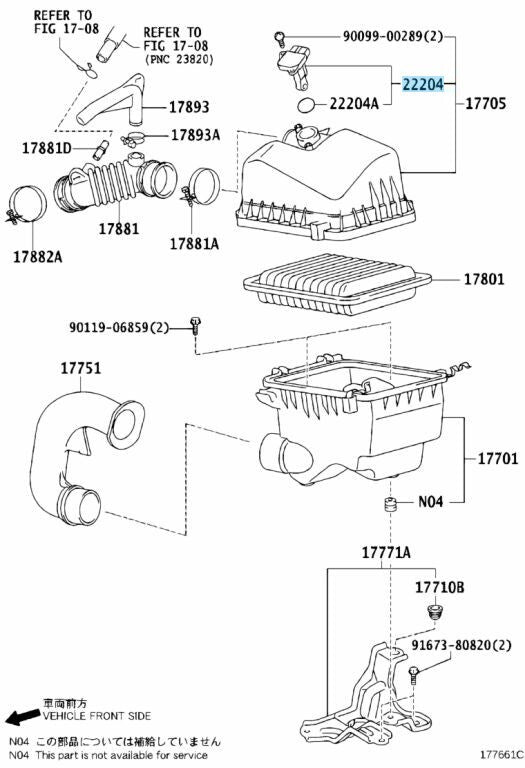 REFER TO FIG 17-08

REFER TO FIG 17-08 (PNC 23820)

90099-00289(2)

22204

22204A

17705

17893

17893A

17881D

17881

17881A

17882A

17801

90119-06859(2)

17751

17701

N04

17771A

17710B

91673-80820(2)

車両前方
VEHICLE FRONT SIDE

N04 この部品については補給していません
N04 This part is not available for service

177661C