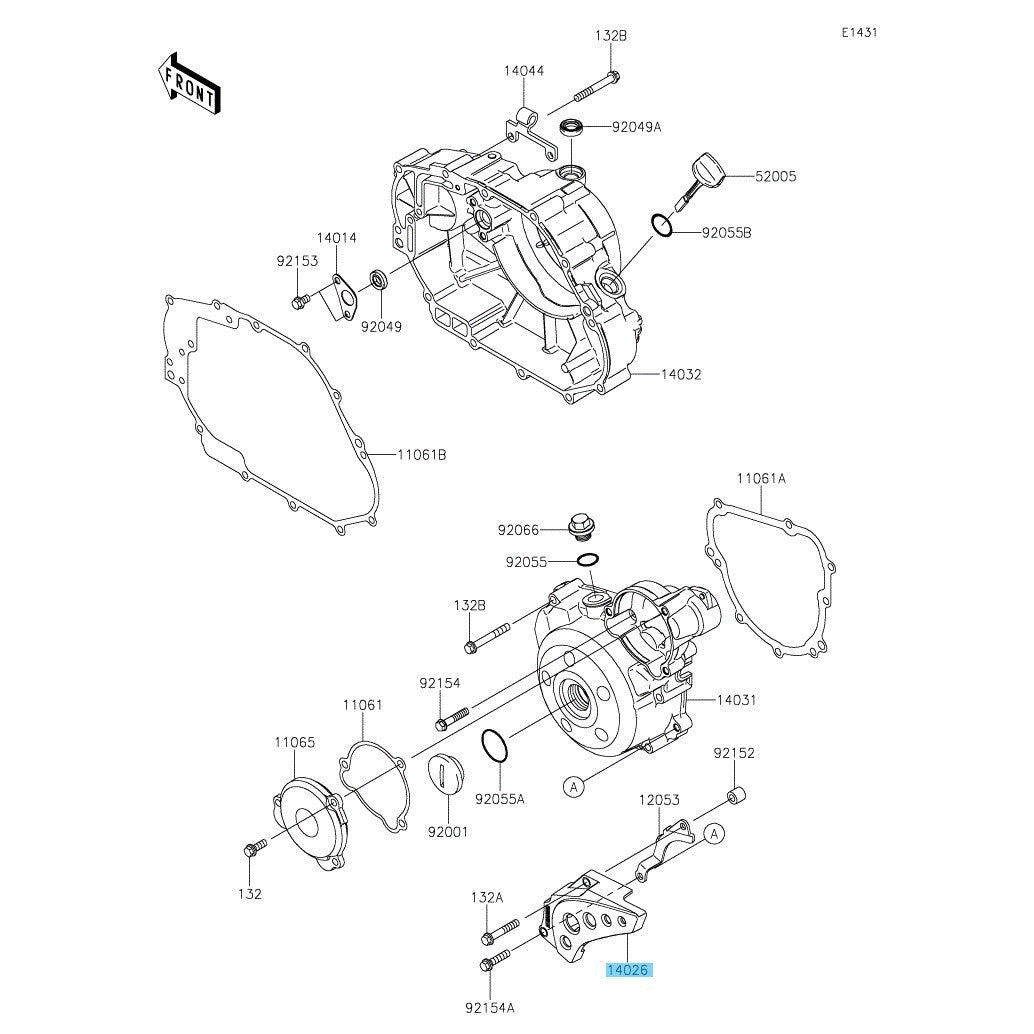 E1431

FRONT

132B
14044
92049A
52005
92055B
14014
92153
92049
14032
11061B
11061A
92066
92055
132B
92154
14031
11061
11065
92055A
92001
A
92152
12053
A
132
132A
14026
92154A