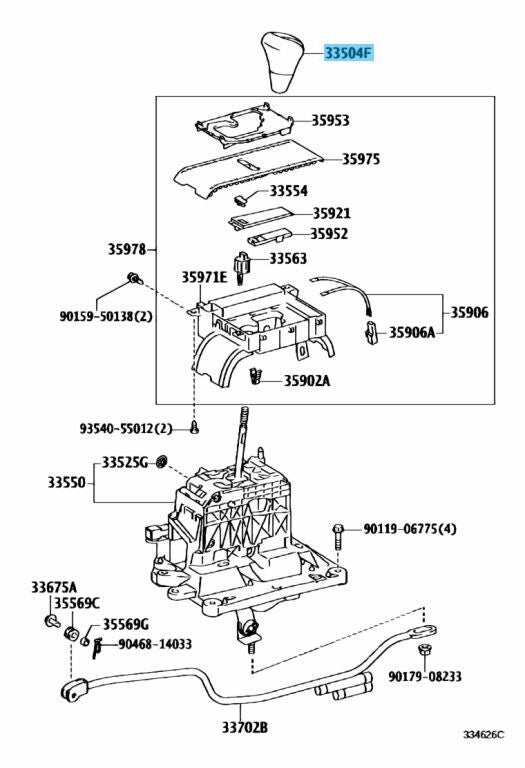 33504F
35953
35975
33554
35921
35952
35978
33563
35971E
90159-50138(2)
35906
35906A
35902A
93540-55012(2)
33525G
33550
90119-06775(4)
33675A
35569C
35569G
90468-14033
90179-08233
33702B
334626C