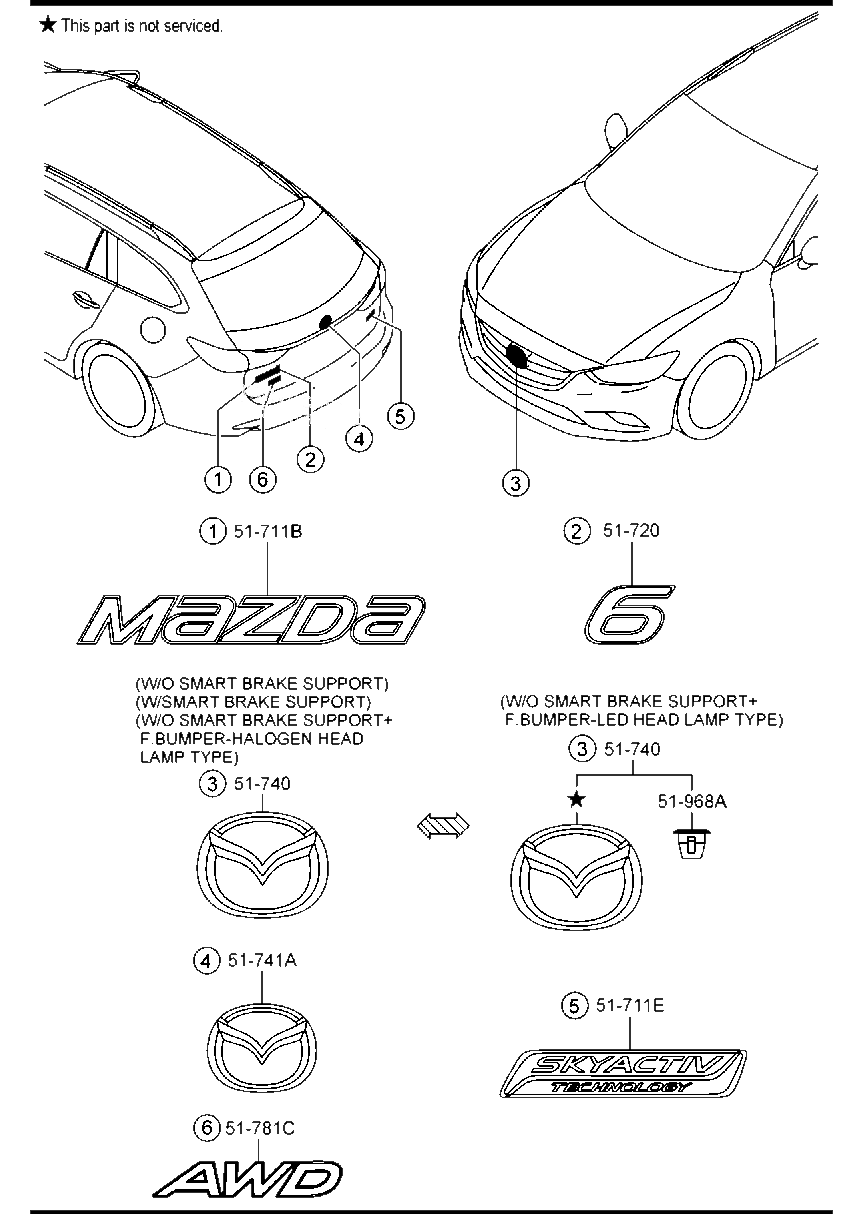 ★ This part is not serviced.

1
6
2
4
5
3

1 51-711B
MAZDA

2 51-720
6

(W/O SMART BRAKE SUPPORT)
(W/SMART BRAKE SUPPORT)
(W/O SMART BRAKE SUPPORT+ F.BUMPER-HALOGEN HEAD LAMP TYPE)
3 51-740

(W/O SMART BRAKE SUPPORT+ F.BUMPER-LED HEAD LAMP TYPE)
3 51-740
★
51-968A

4 51-741A

5 51-711E
SKYACTIV
TECHNOLOGY

6 51-781C
AWD