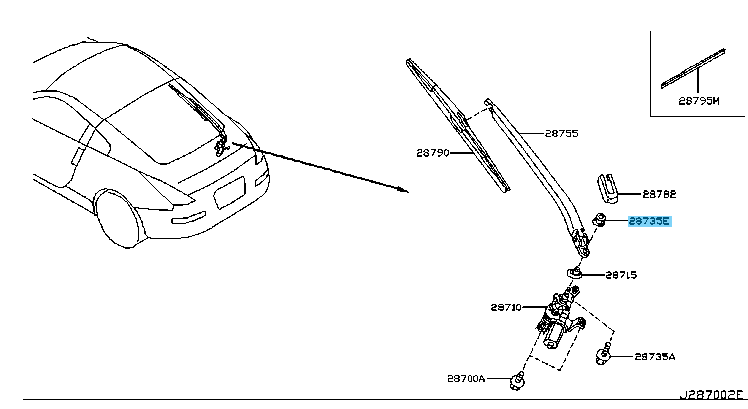 28795M
28755
28790
28782
28735E
28715
28710
28735A
28700A
J287002E