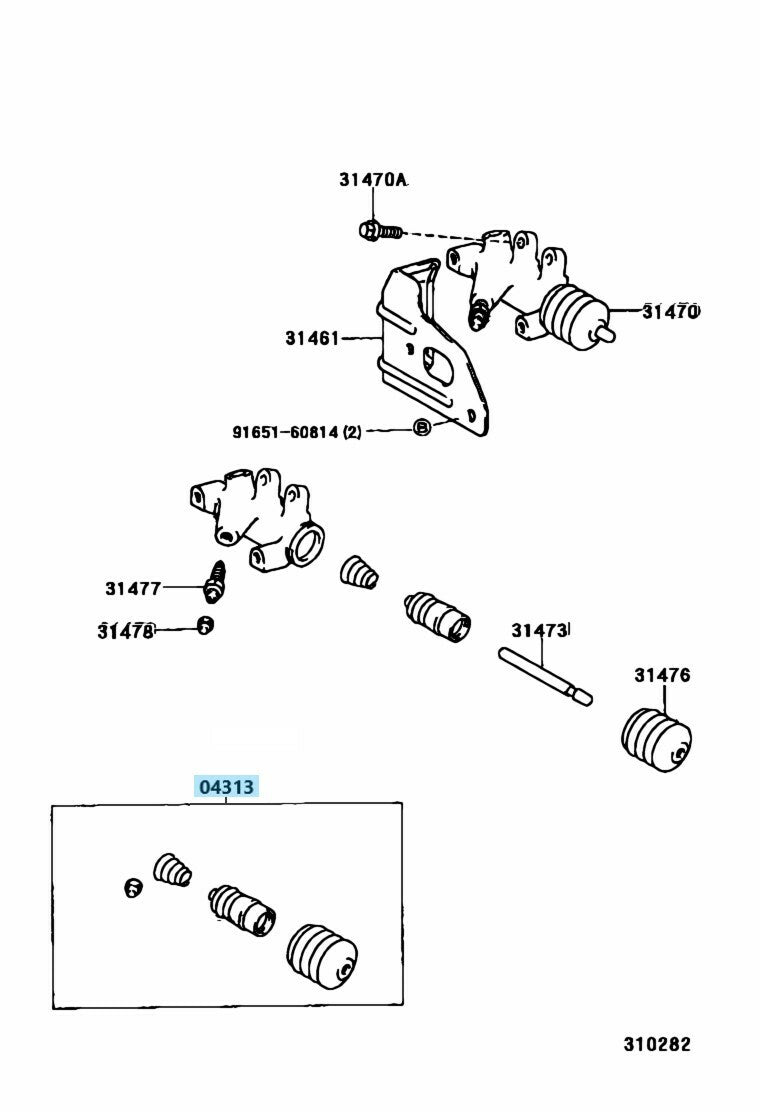 31470A

31470

31461

91651-60814 (2)

B

31477

31478

31473

31476

04313

310282