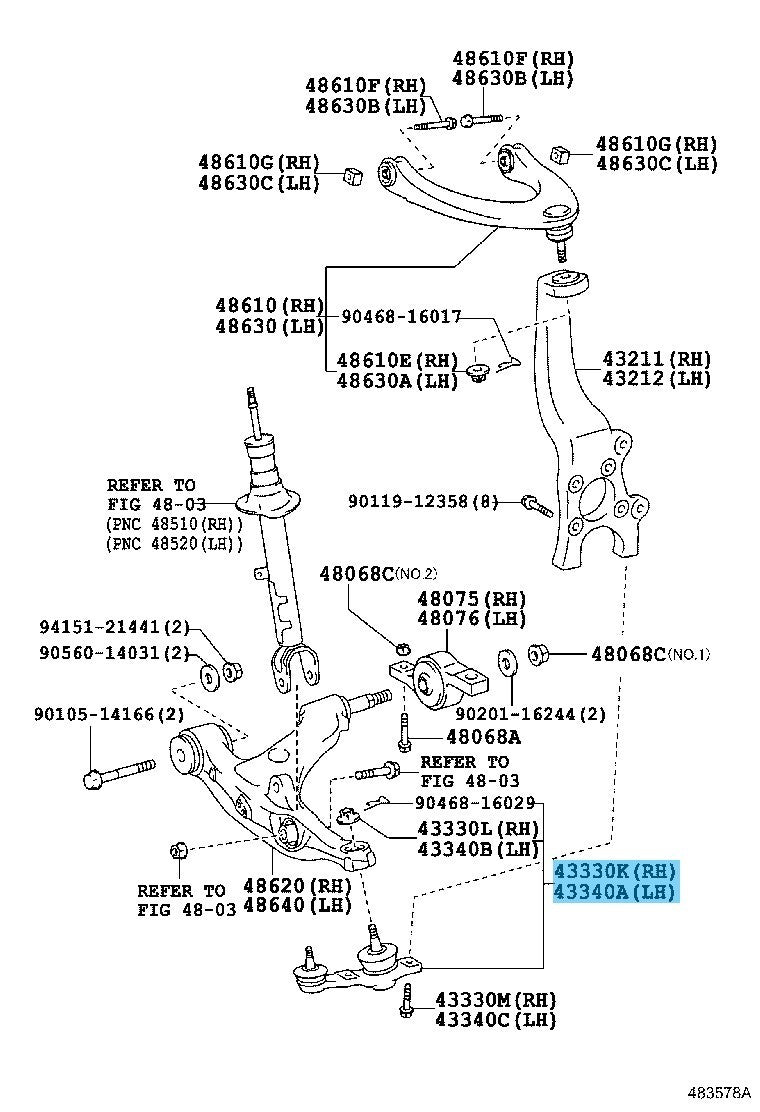 48610F(RH)
48630B(LH)

48610F(RH)
48630B(LH)

48610G(RH)
48630C(LH)

48610G(RH)
48630C(LH)

48610(RH)
48630(LH)

90468-16017

48610E(RH)
48630A(LH)

43211(RH)
43212(LH)

REFER TO
FIG 48-03
(PNC 48510(RH))
(PNC 48520(LH))

90119-12358(8)

48068C(NO.2)

48075(RH)
48076(LH)

94151-21441(2)
90560-14031(2)

48068C(NO.1)

90105-14166(2)

90201-16244(2)

48068A

REFER TO
FIG 48-03

90468-16029

43330L(RH)
43340B(LH)

43330K(RH)
43340A(LH)

REFER TO
FIG 48-03

48620(RH)
48640(LH)

43330M(RH)
43340C(LH)

483578A