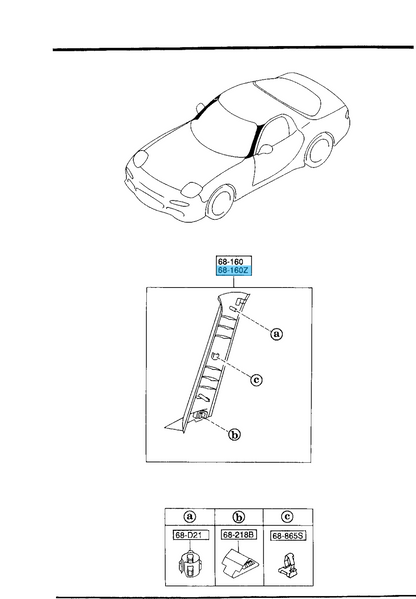 68-160
68-160Z

a
c
b

| a | b | c |
|---|---|---|
| 68-D21 | 68-218B | 68-865S |