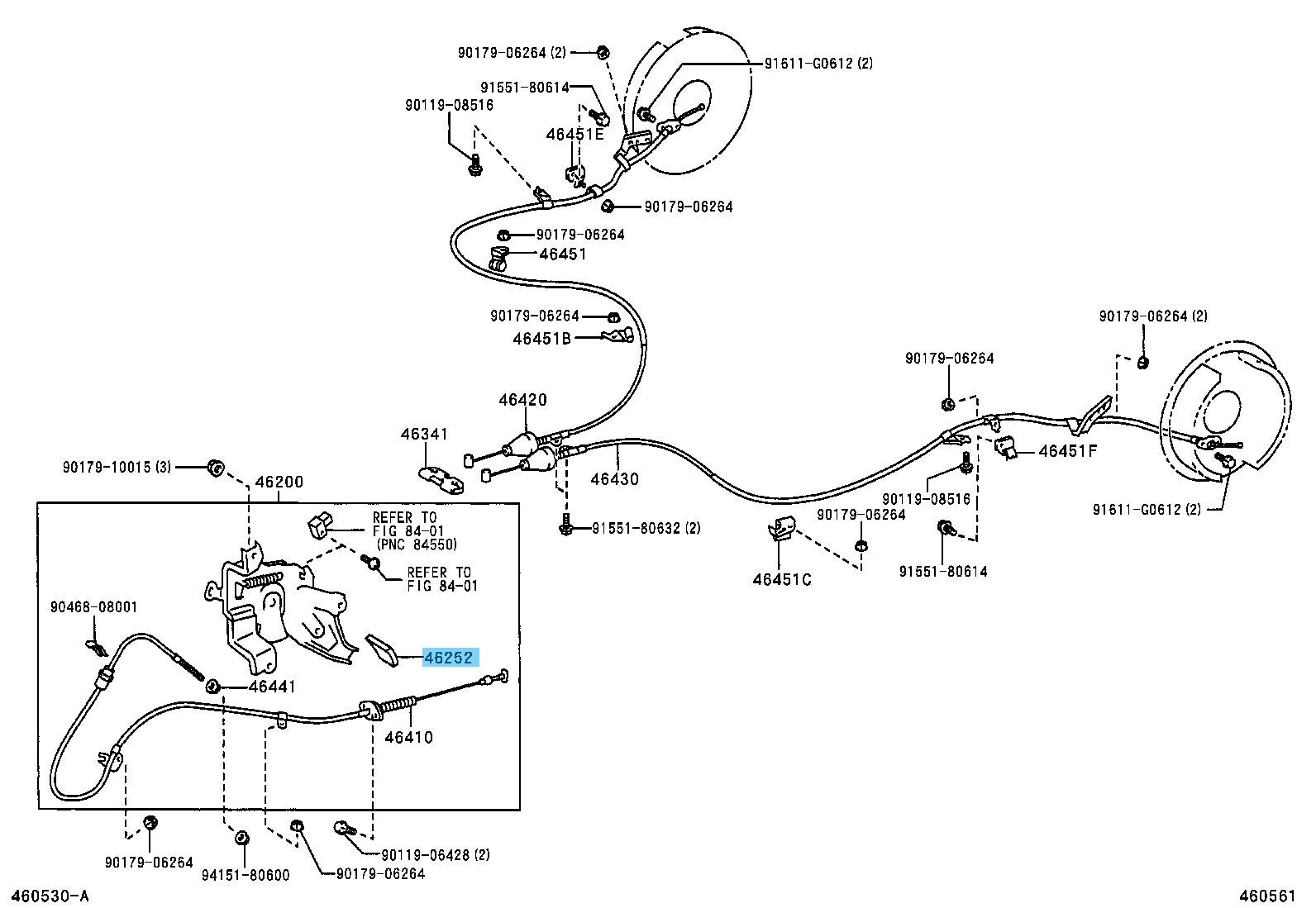 90179-06264 (2)
91611-G0612 (2)
91551-80614
90119-08516
46451E
90179-06264
90179-06264
46451
90179-06264
46451B
90179-06264 (2)
90179-06264
46420
46341
46451F
90179-10015 (3)
46200
46430
90119-08516
91611-G0612 (2)
REFER TO FIG 84-01 (PNC 84550)
91551-80632 (2)
90179-06264
REFER TO FIG 84-01
91551-80614
46451C
90468-08001
46252
46441
46410
90179-06264
94151-80600
90179-06264
90119-06428 (2)
460530-A
460561