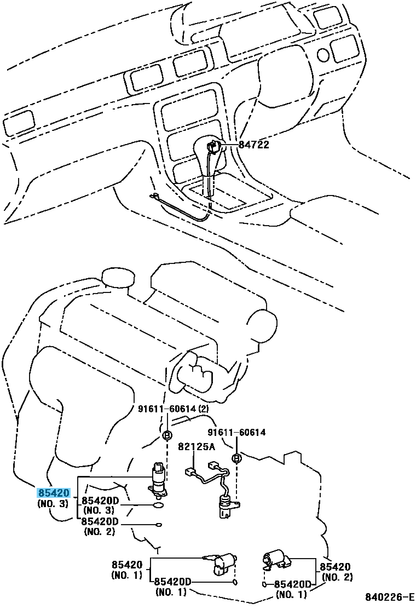 84722

91611-60614 (2)

91611-60614

82125A

85420
(NO. 3)

85420D
(NO. 3)

85420D
(NO. 2)

85420
(NO. 1)

85420D
(NO. 1)

85420
(NO. 2)

85420D
(NO. 1)

840226-E