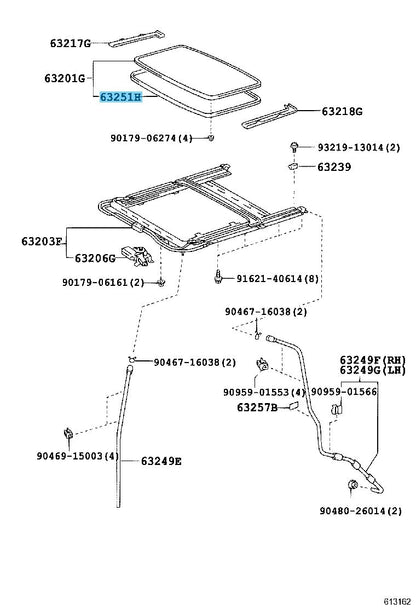 63217G

63201G

63251H

63218G

90179-06274(4)

93219-13014(2)

63239

63203F

63206G

90179-06161(2)

91621-40614(8)

90467-16038(2)

90467-16038(2)

63249F(RH)
63249G(LH)

90959-01553(4)

90959-01566

63257B

90469-15003(4)

63249E

90480-26014(2)

613162