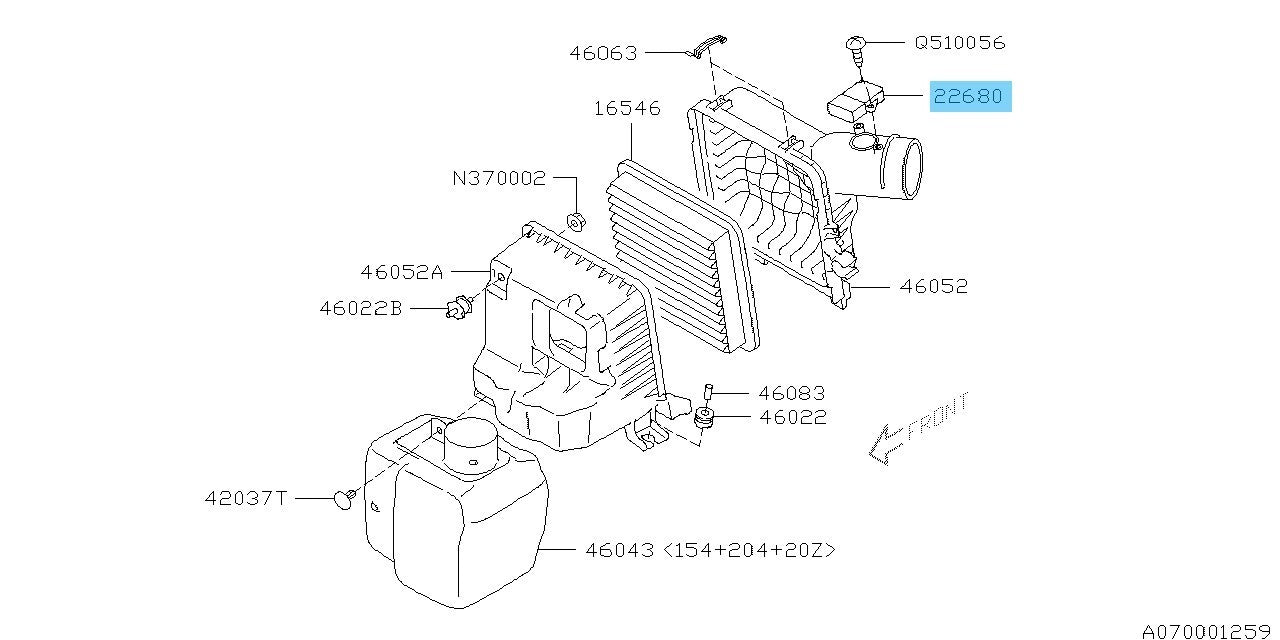 46063
Q510056
22680
16546
N370002
46052A
46022B
46052
46083
46022
FRONT
42037T
46043 <154+204+20Z>
A070001259