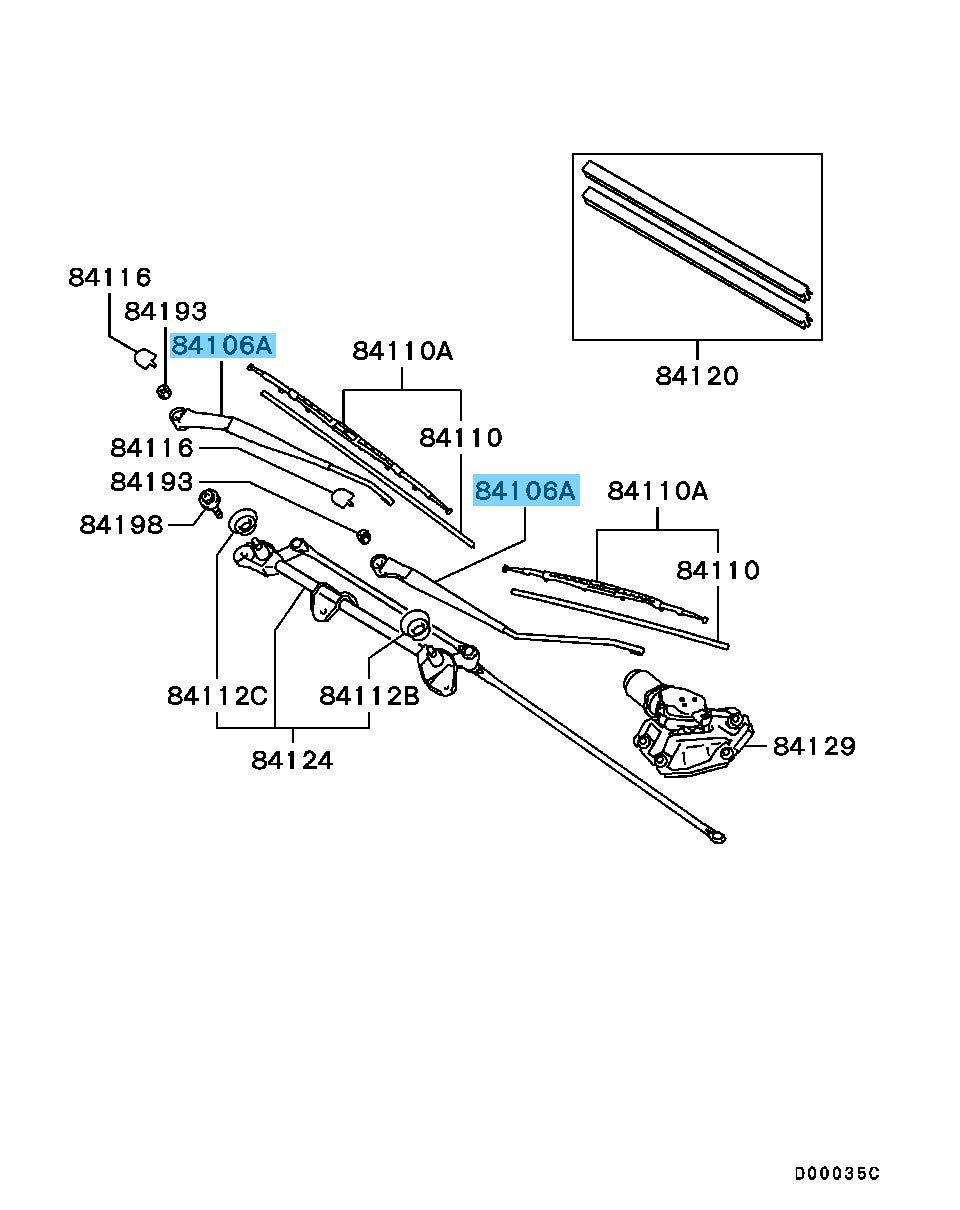 84116
84193
84106A
84110A
84110
84120
84116
84193
84198
84106A
84110A
84110
84112C
84112B
84124
84129
D00035C