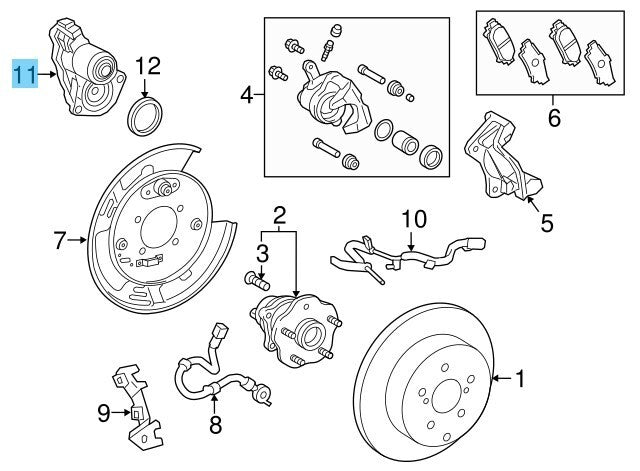 11
12
4
6
5
7
2
3
10
1
9
8