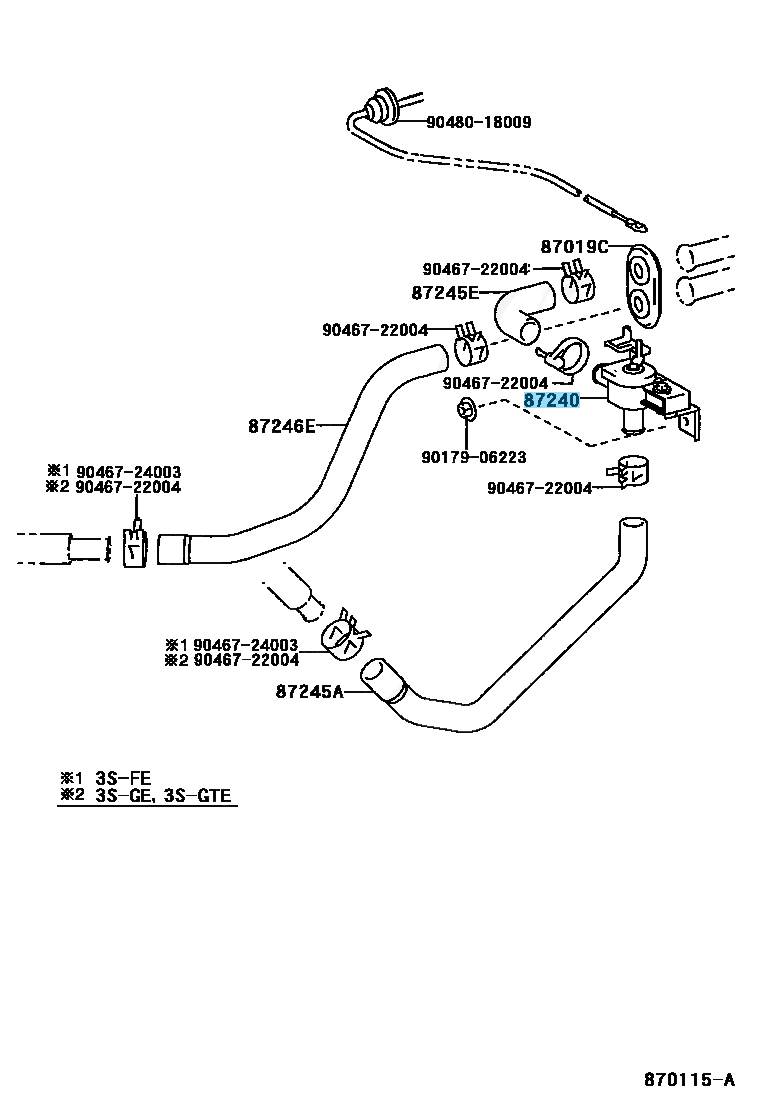 90480-18009

87019C

90467-22004

87245E

90467-22004

90467-22004

87240

87246E

90179-06223

90467-22004

※1 90467-24003
※2 90467-22004

※1 90467-24003
※2 90467-22004

87245A

※1 3S-FE
※2 3S-GE, 3S-GTE

870115-A