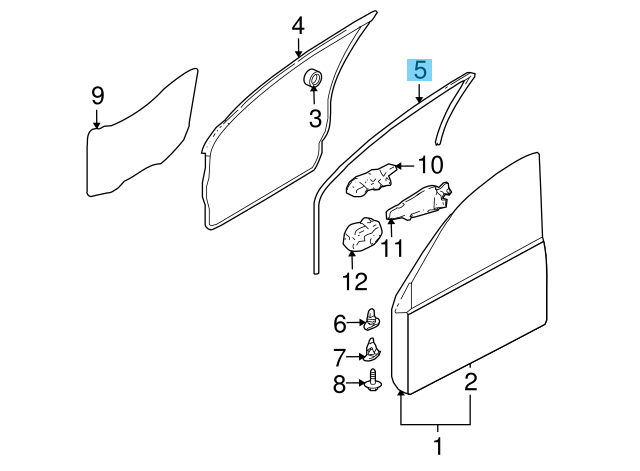 4
5
9
3
10
11
12
6
7
8
2
1