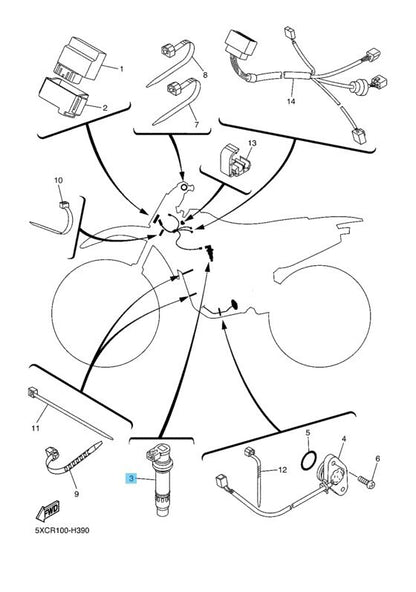 1
2
8
7
14
13
10
11
9
3
5
4
6
12
FWD
5XCR100-H390