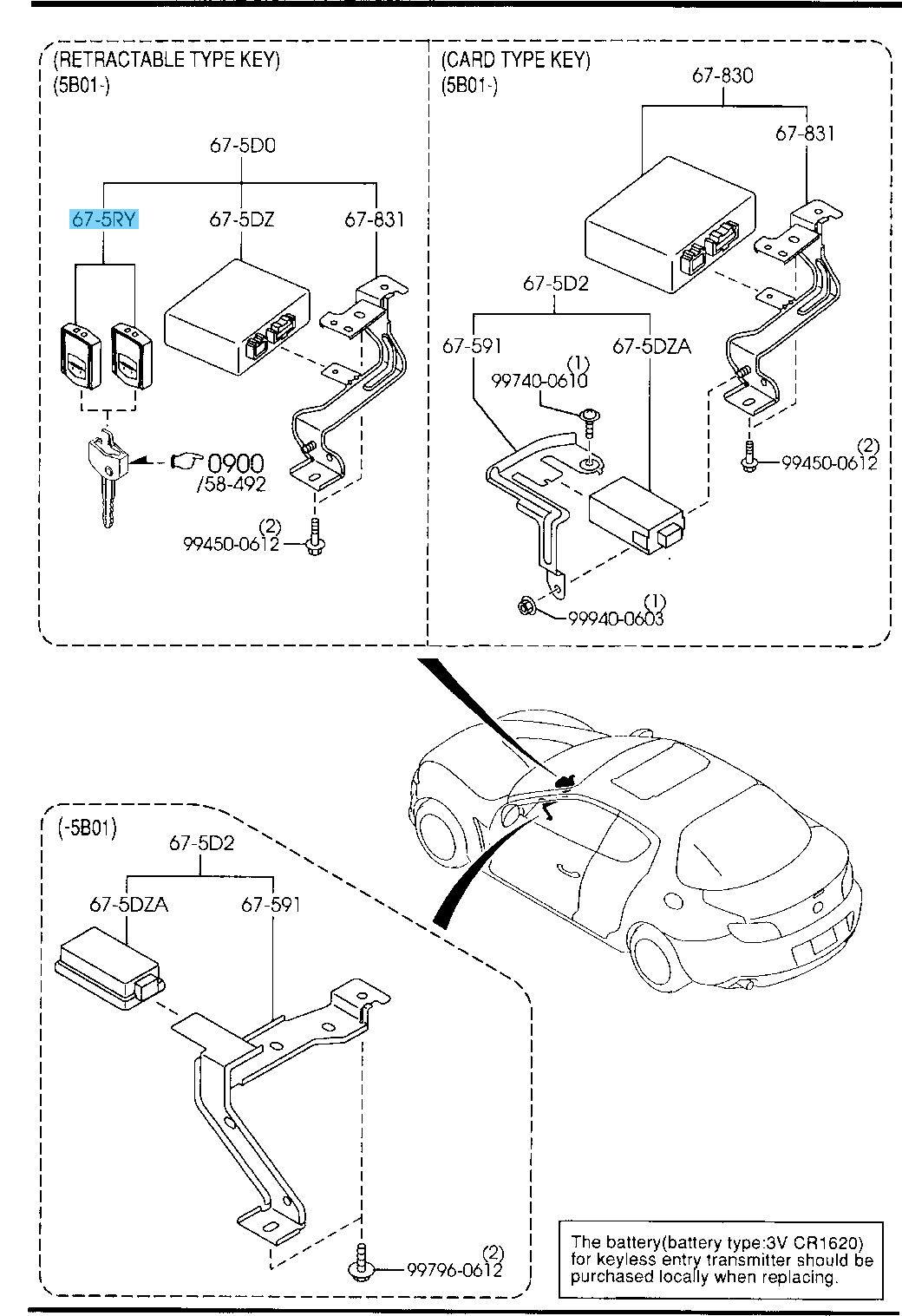 (RETRACTABLE TYPE KEY)
(5B01-)

67-5D0
67-5RY
67-5DZ
67-831
0900
/58-492
(2)
99450-0612

(CARD TYPE KEY)
(5B01-)

67-830
67-831
67-5D2
67-591
67-5DZA
(1)
99740-0610
(2)
99450-0612
(1)
99940-0603

(-5B01)
67-5D2
67-5DZA
67-591
(2)
99796-0612

The battery(battery type:3V CR1620) for keyless entry transmitter should be purchased locally when replacing.