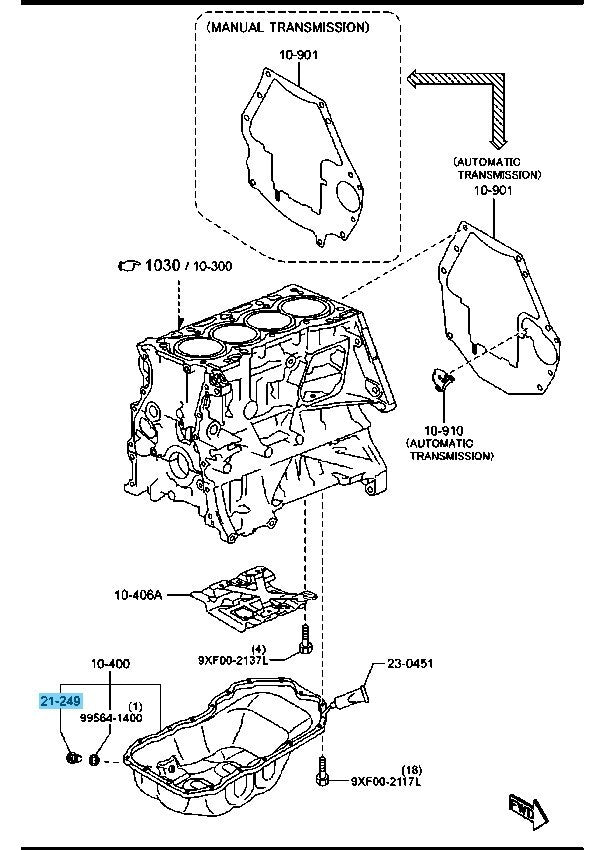 (MANUAL TRANSMISSION)
10-901

(AUTOMATIC TRANSMISSION)
10-901

1030 / 10-300

10-910
(AUTOMATIC TRANSMISSION)

10-406A

(4)
9XF00-2137L

10-400

23-0451

21-249

(1)
99564-1400

(18)
9XF00-2117L

FWD