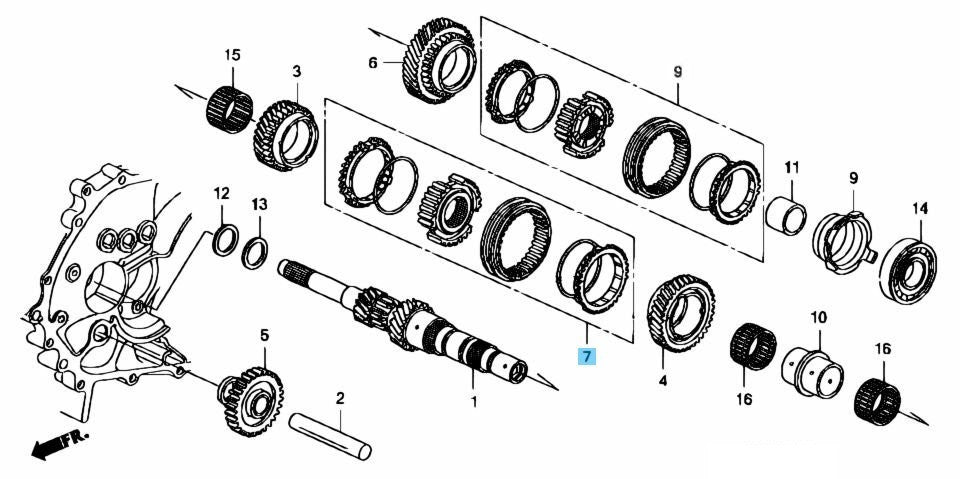 15
3
6
9
12
13
11
9
14
5
2
1
7
4
16
10
16
FR.