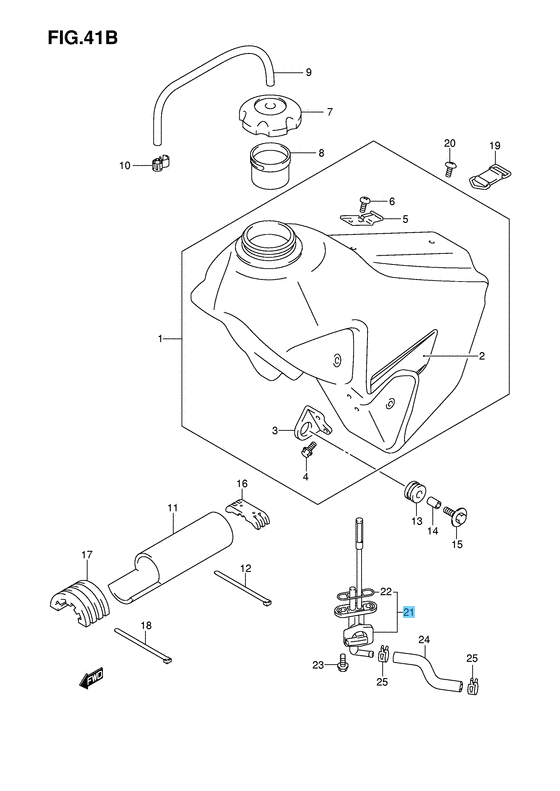 FIG.41B

9
7
8
10
20
19
6
5
1
2
3
4
16
11
13
14
15
17
12
22
21
18
24
23
25
25
FWD